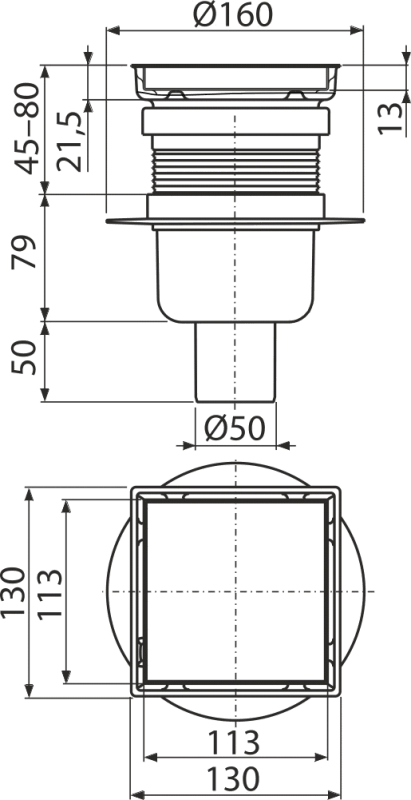 Ø160
45–80
21,5
13
79
50
Ø50
130
113
113
130